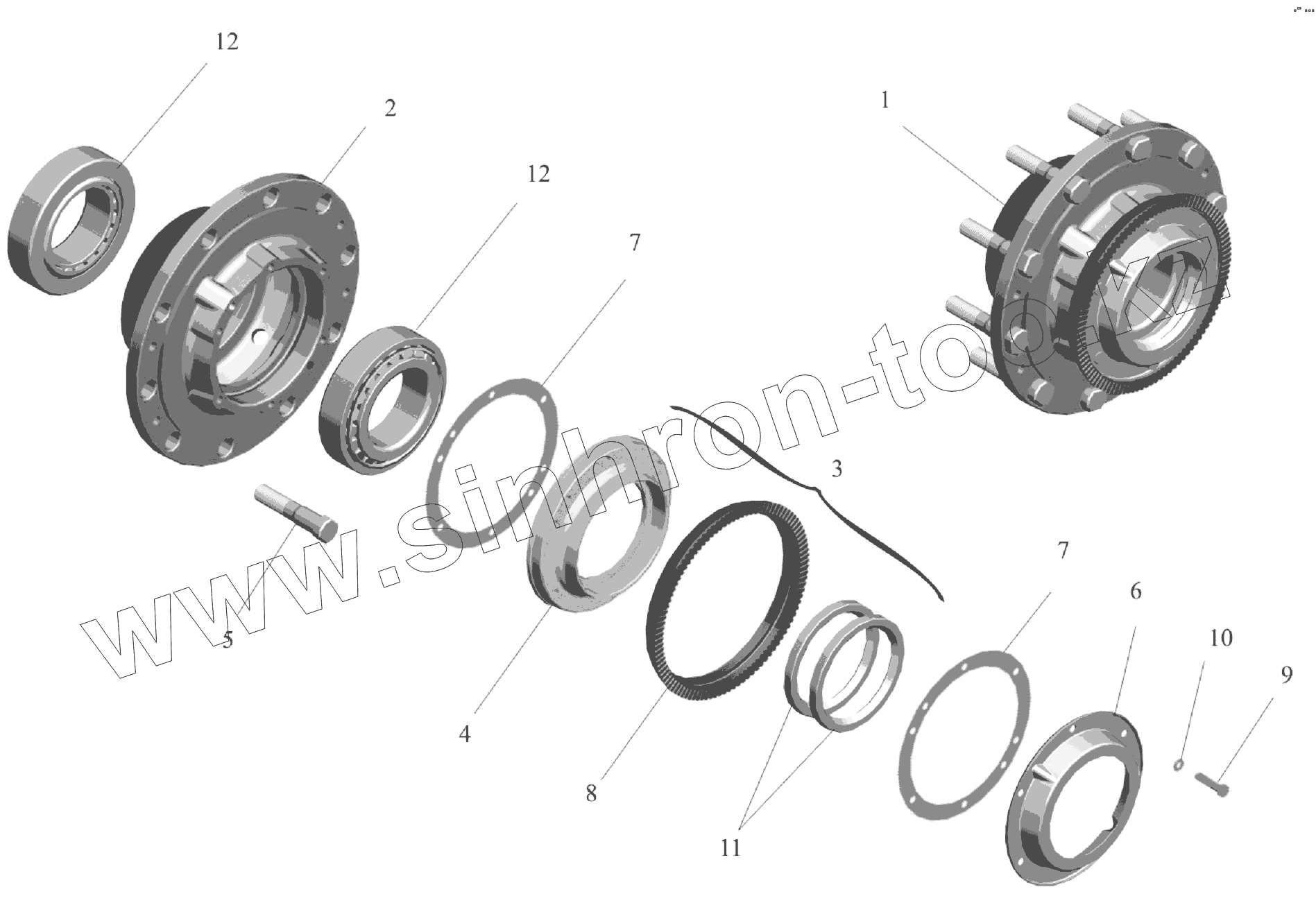 12
2
12
7
1
3
5
4
8
11
7
6
10
9
www.sinhron-to.kz